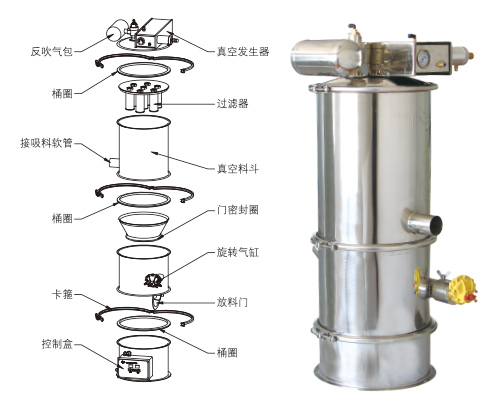 反吹气包
真空发生器
桶圈
过滤器
接吸料软管
真空料斗
桶圈
门密封圈
旋转气缸
卡箍
放料门
控制盒
桶圈